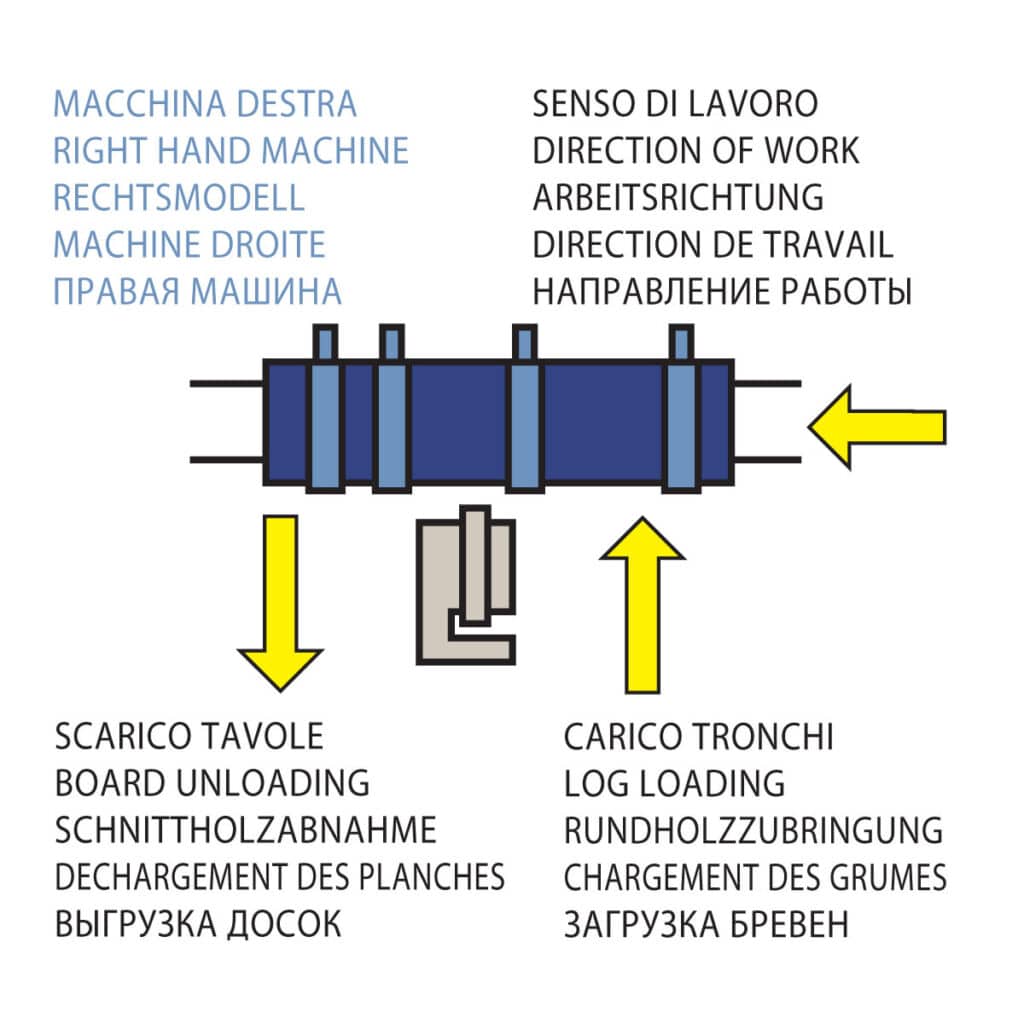 MACCHINA DESTRA
RIGHT HAND MACHINE
RECHTSMODELL
MACHINE DROITE
ПРАВАЯ МАШИНА

SENSO DI LAVORO
DIRECTION OF WORK
ARBEITSRICHTUNG
DIRECTION DE TRAVAIL
НАПРАВЛЕНИЕ РАБОТЫ

SCARICO TAVOLE
BOARD UNLOADING
SCHNITTHOLZABNAHME
DECHARGEMENT DES PLANCHES
ВЫГРУЗКА ДОСОК

CARICO TRONCHI
LOG LOADING
RUNDHOLZZUBRINGUNG
CHARGEMENT DES GRUMES
ЗАГРУЗКА БРЕВЕН